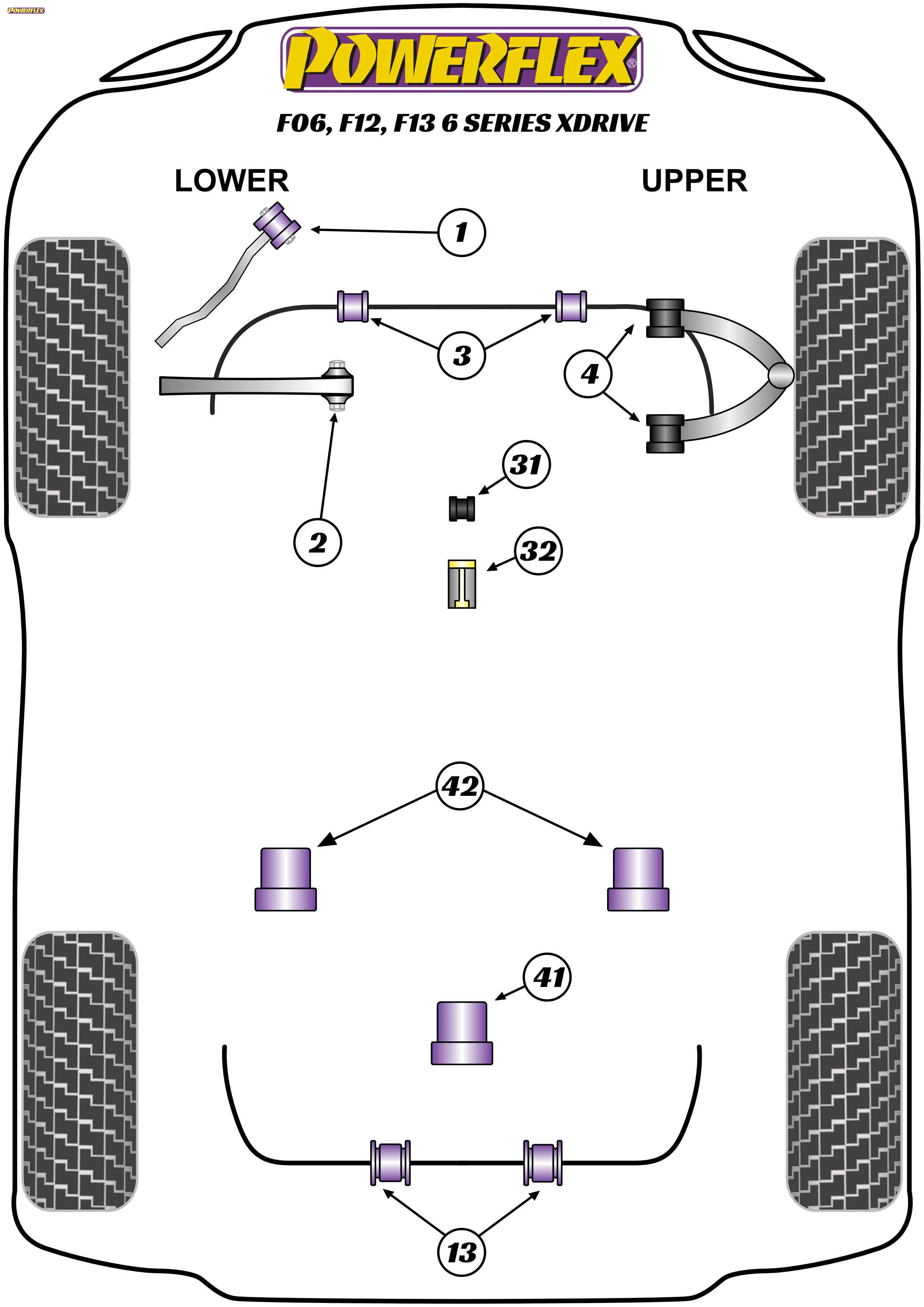 POWERFLEX

POWERFLEX®

F06, F12, F13 6 SERIES XDRIVE

LOWER

UPPER

1

3

4

2

31

32

42

41

13