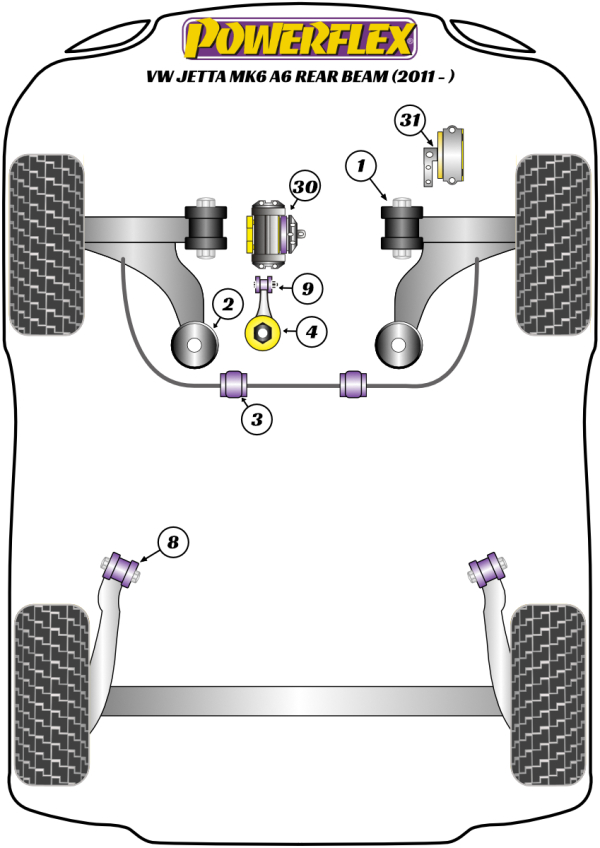 POWERFLEX
VW JETTA MK6 A6 REAR BEAM (2011 - )

31
1
30
9
2
4
3
8