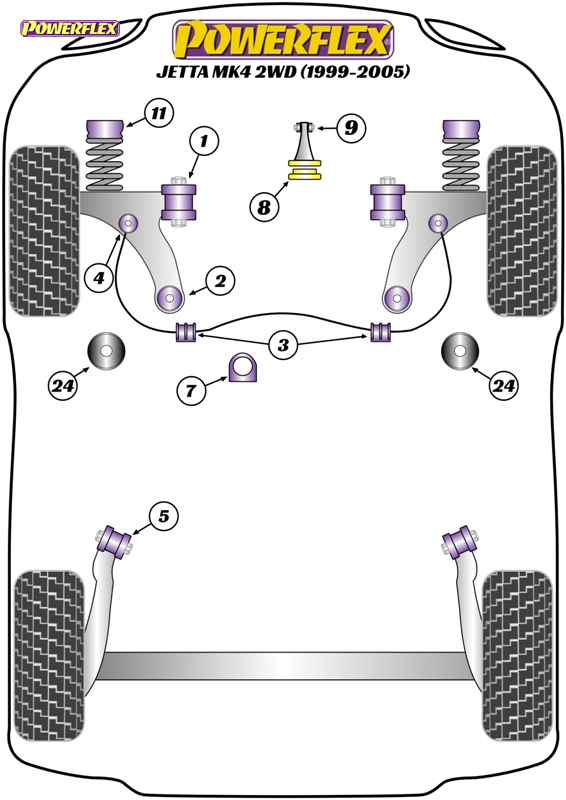 POWERFLEX

POWERFLEX
JETTA MK4 2WD (1999-2005)

11
1
9
8
4
2
3
24
7
24
5