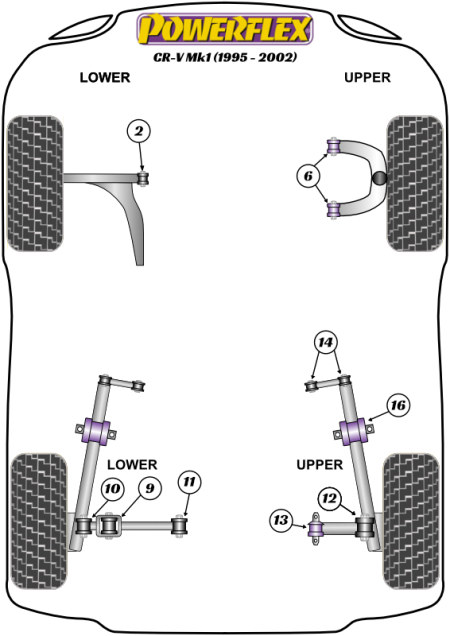 POWERFLEX

CR-V Mk1 (1995 - 2002)

LOWER

UPPER

2

6

14

16

LOWER

UPPER

10

9

11

12

13