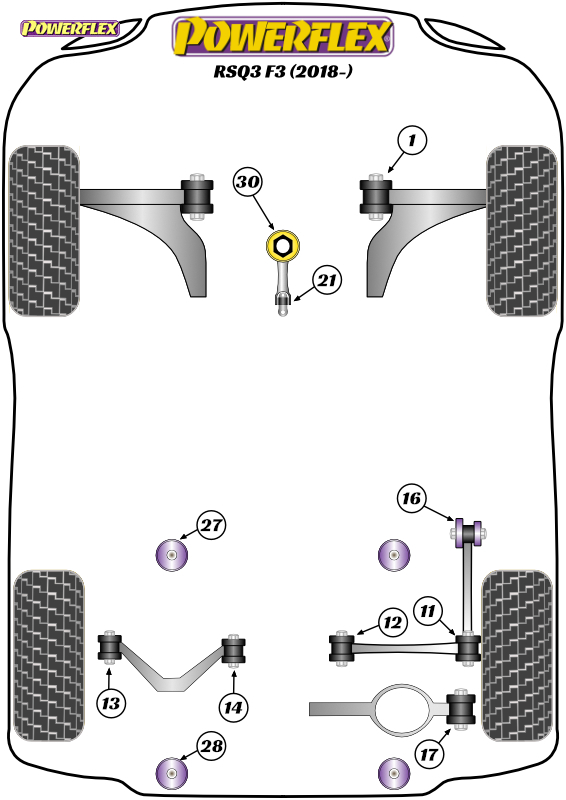 POWERFLEX

POWERFLEX

RSQ3 F3 (2018-)

1

30

21

16

27

12

11

13

14

17

28