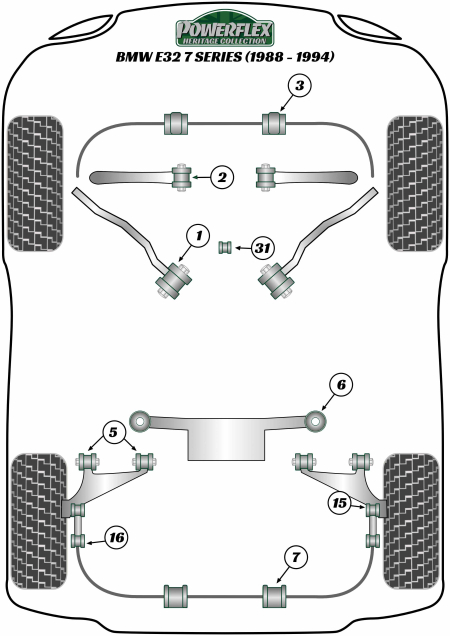 POWERFLEX
HERITAGE COLLECTION
BMW E32 7 SERIES (1988 - 1994)

3
2
1
31
6
5
15
16
7