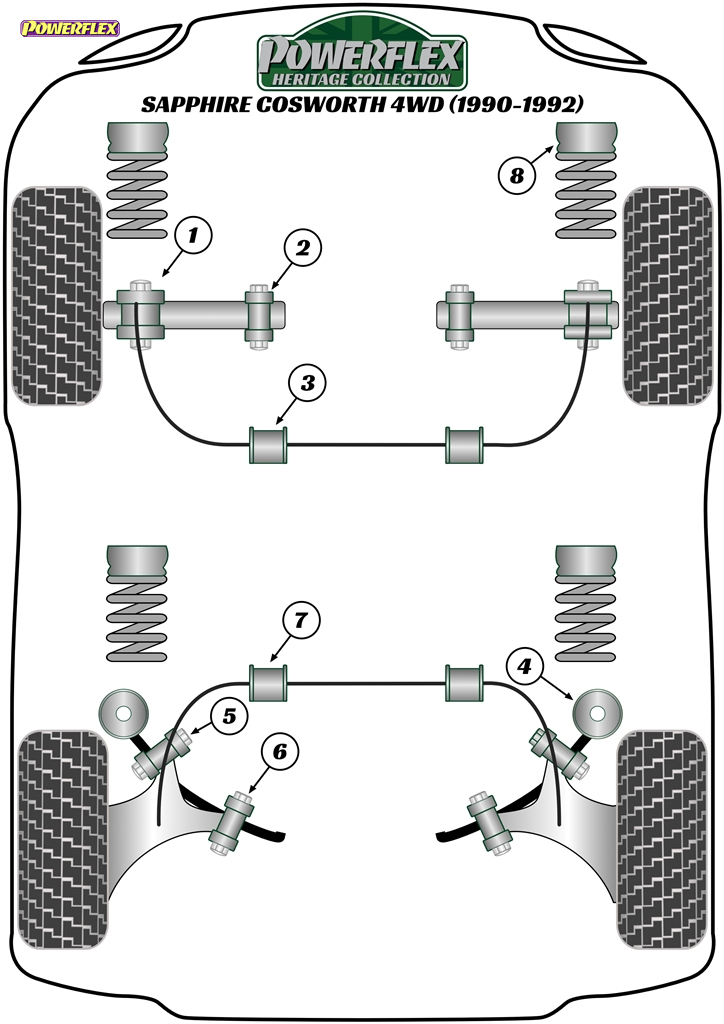 POWERFLEX

POWERFLEX
HERITAGE COLLECTION

SAPPHIRE COSWORTH 4WD (1990-1992)

8
1
2
3
7
4
5
6