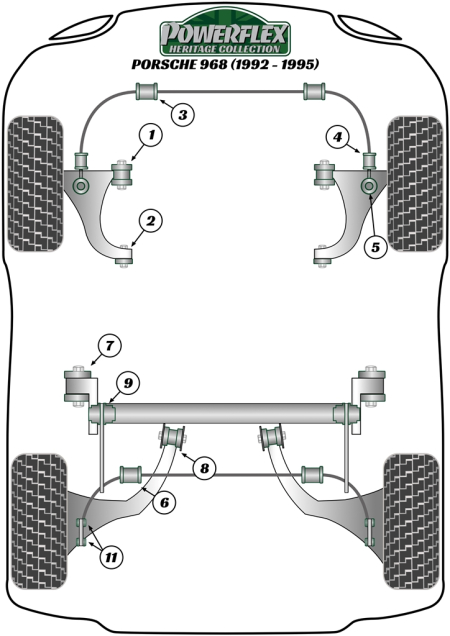 POWERFLEX
HERITAGE COLLECTION
PORSCHE 968 (1992 - 1995)

3
1
4
2
5
7
9
8
6
11