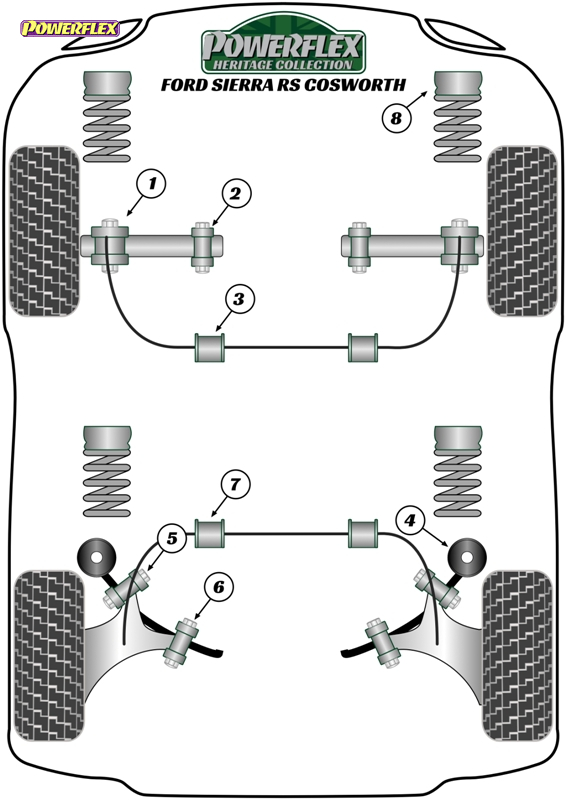 POWERFLEX

POWERFLEX
HERITAGE COLLECTION
FORD SIERRA RS COSWORTH

8

1

2

3

7

4

5

6