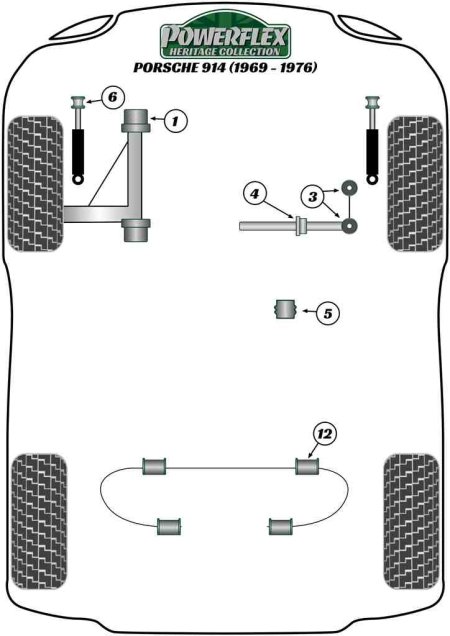 POWERFLEX
HERITAGE COLLECTION
PORSCHE 914 (1969 - 1976)

6
1
4
3
5
12