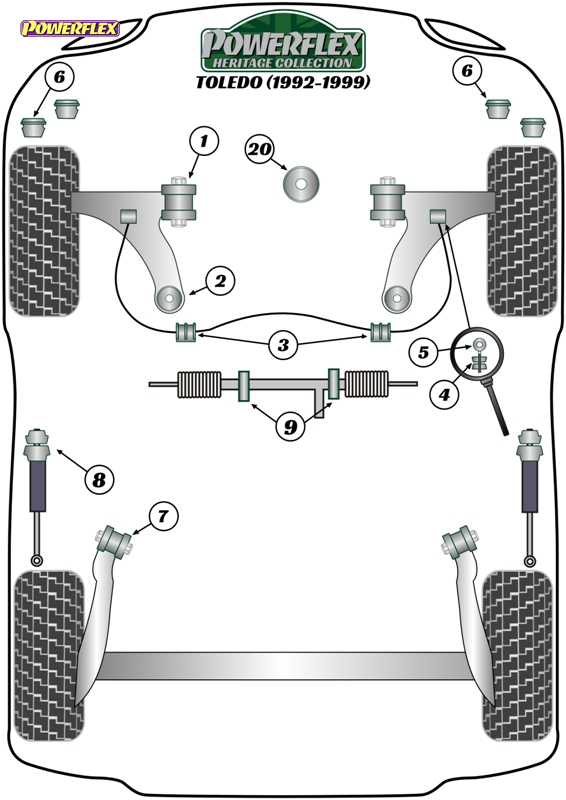 POWERFLEX

POWERFLEX
HERITAGE COLLECTION
TOLEDO (1992-1999)

6
6
1
20
2
3
5
4
9
8
7