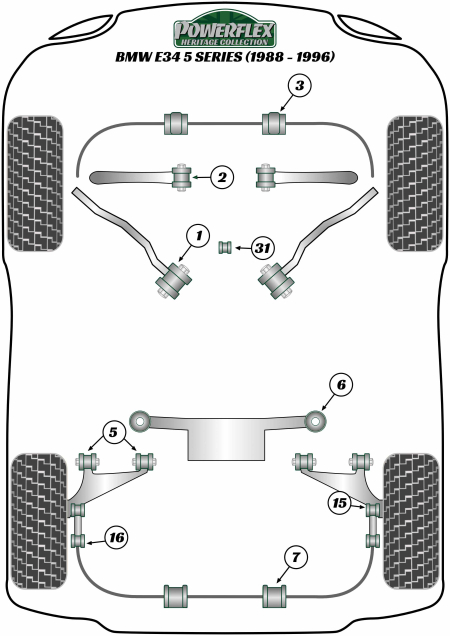 POWERFLEX
HERITAGE COLLECTION
BMW E34 5 SERIES (1988 - 1996)

3
2
1
31
6
5
15
16
7